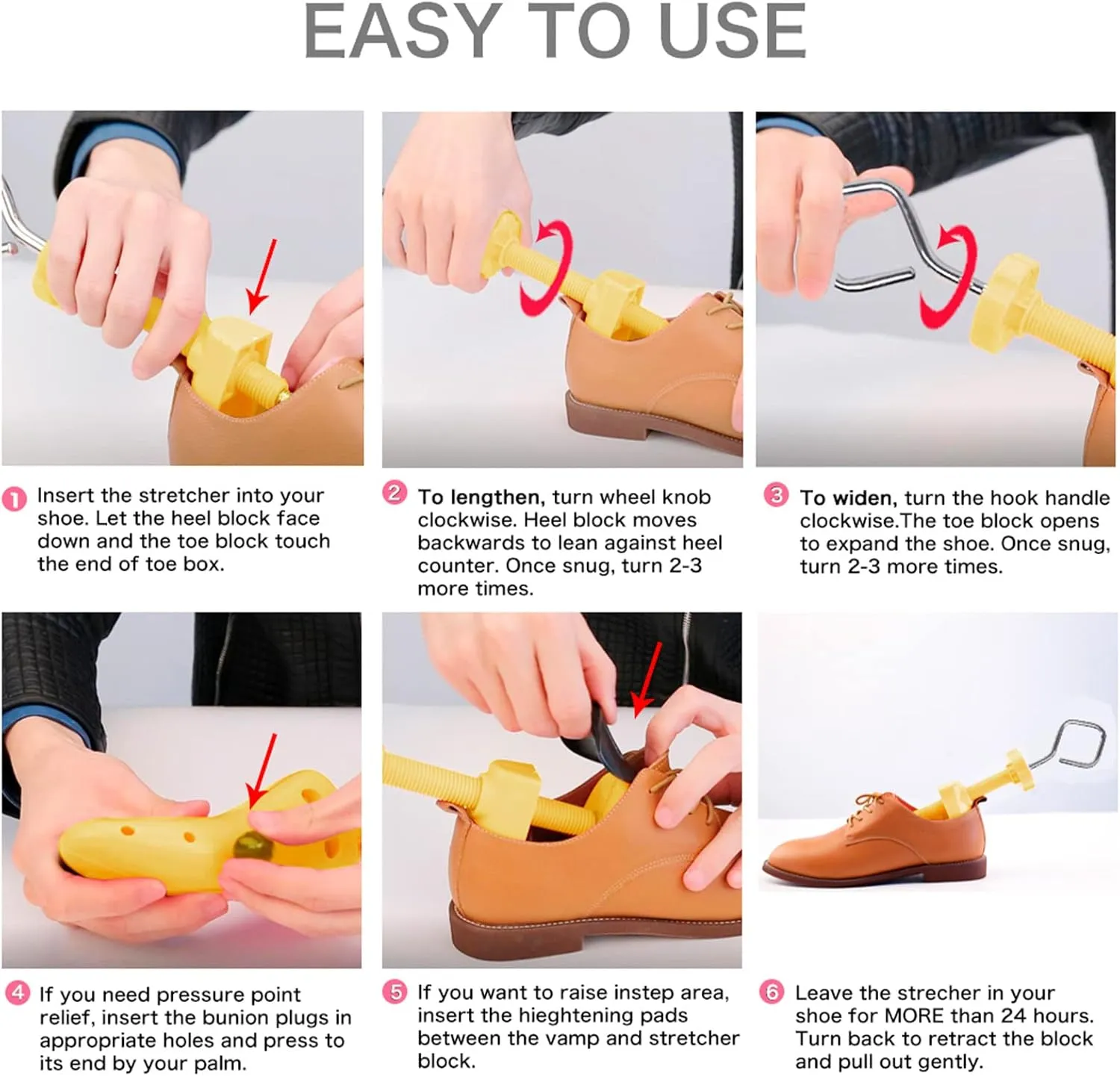 EASY TO USE

1 Insert the stretcher into your shoe. Let the heel block face down and the toe block touch the end of toe box.

2 To lengthen, turn wheel knob clockwise. Heel block moves backwards to lean against heel counter. Once snug, turn 2-3 more times.

3 To widen, turn the hook handle clockwise.The toe block opens to expand the shoe. Once snug, turn 2-3 more times.

4 If you need pressure point relief, insert the bunion plugs in appropriate holes and press to its end by your palm.

5 If you want to raise instep area, insert the hieghtening pads between the vamp and stretcher block.

6 Leave the strecher in your shoe for MORE than 24 hours. Turn back to retract the block and pull out gently.